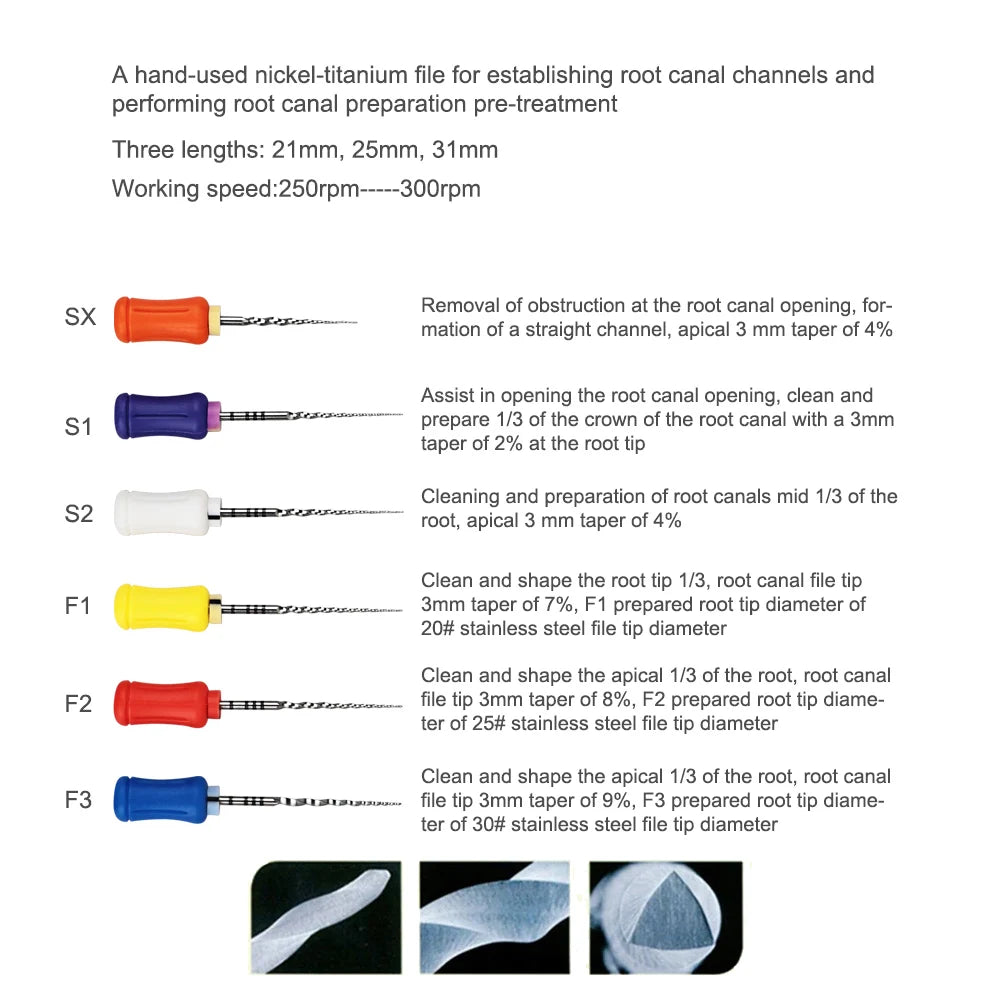 A hand-used nickel-titanium file for establishing root canal channels and performing root canal preparation pre-treatment

Three lengths: 21mm, 25mm, 31mm

Working speed:250rpm-----300rpm

SX

Removal of obstruction at the root canal opening, formation of a straight channel, apical 3 mm taper of 4%

S1

Assist in opening the root canal opening, clean and prepare 1/3 of the crown of the root canal with a 3mm taper of 2% at the root tip

S2

Cleaning and preparation of root canals mid 1/3 of the root, apical 3 mm taper of 4%

F1

Clean and shape the root tip 1/3, root canal file tip 3mm taper of 7%, F1 prepared root tip diameter of 20# stainless steel file tip diameter

F2

Clean and shape the apical 1/3 of the root, root canal file tip 3mm taper of 8%, F2 prepared root tip diameter of 25# stainless steel file tip diameter

F3

Clean and shape the apical 1/3 of the root, root canal file tip 3mm taper of 9%, F3 prepared root tip diameter of 30# stainless steel file tip diameter