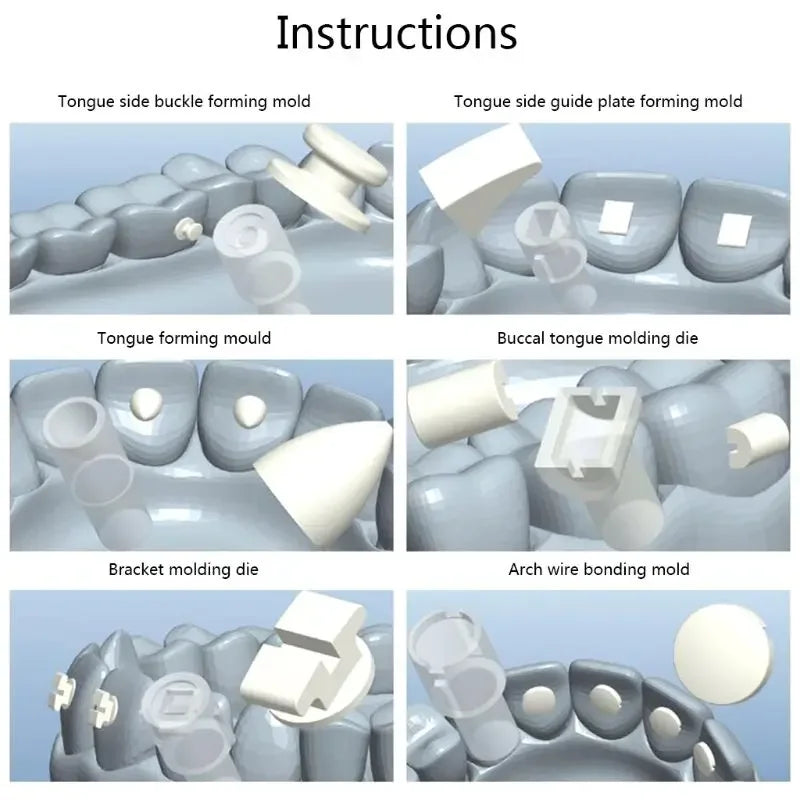 Instructions

Tongue side buckle forming mold

Tongue side guide plate forming mold

Tongue forming mould

Buccal tongue molding die

Bracket molding die

Arch wire bonding mold